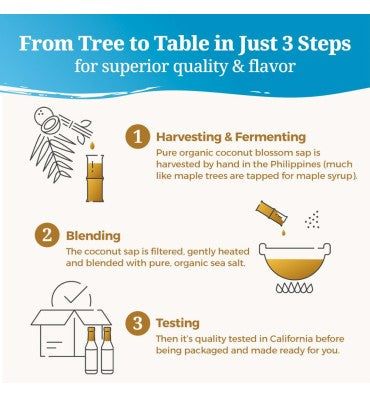 From Tree to Table in Just 3 Steps
for superior quality & flavor

1 Harvesting & Fermenting
Pure organic coconut blossom sap is harvested by hand in the Philippines (much like maple trees are tapped for maple syrup).

2 Blending
The coconut sap is filtered, gently heated and blended with pure, organic sea salt.

3 Testing
Then it's quality tested in California before being packaged and made ready for you.