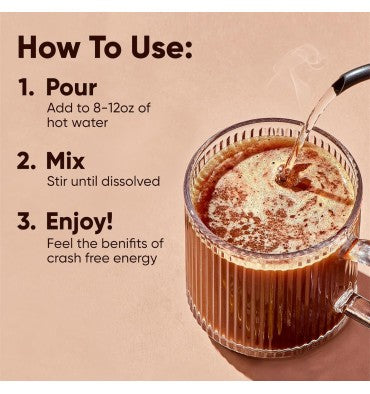 How To Use:

1. Pour
Add to 8-12oz of hot water

2. Mix
Stir until dissolved

3. Enjoy!
Feel the benifits of crash free energy